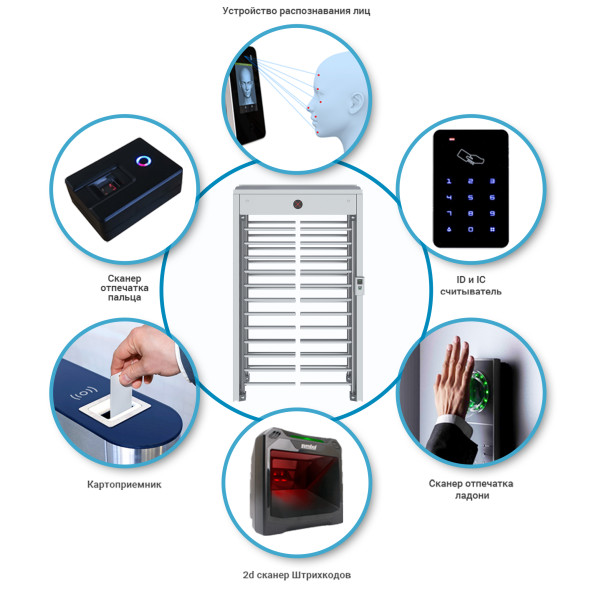 Устройство распознавания лиц

Сканер отпечатка пальца

1 2 3
4 5 6
7 8 9
* 0 #

ID и IC считыватель

Картоприемник

Сканер отпечатка ладони

2d сканер Штрихкодов